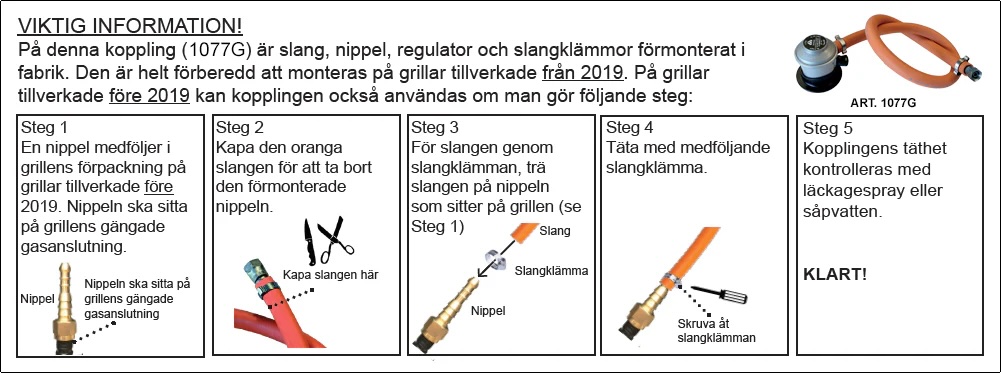 VIKTIG INFORMATION!
På denna koppling (1077G) är slang, nippel, regulator och slangklämmor förmonterat i fabrik. Den är helt förberedd att monteras på grillar tillverkade från 2019. På grillar tillverkade före 2019 kan kopplingen också användas om man gör följande steg:

ART. 1077G

Steg 1
En nippel medföljer i grillens förpackning på grillar tillverkade före 2019. Nippeln ska sitta på grillens gängade gasanslutning.

Nippel

Nippeln ska sitta på grillens gängade gasanslutning

Steg 2
Kapa den oranga slangen för att ta bort den förmonterade nippeln.

Kapa slangen här

Steg 3
För slangen genom slangklämman, trä slangen på nippeln som sitter på grillen (se Steg 1)

Slang

Slangklämma

Nippel

Steg 4
Täta med medföljande slangklämma.

Skruva åt slangklämman

Steg 5
Kopplingens täthet kontrolleras med läckagespray eller såpvatten.

KLART!